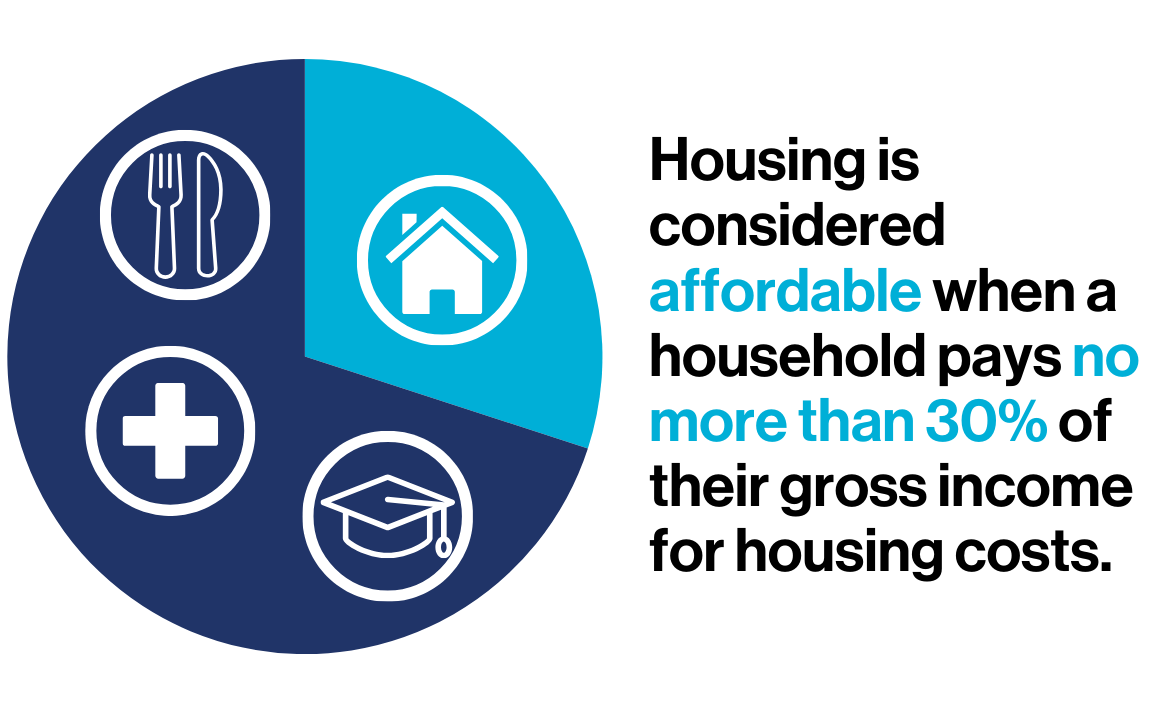 Housing is considered affordable when a household pays no more than 30% of their gross income for housing costs.